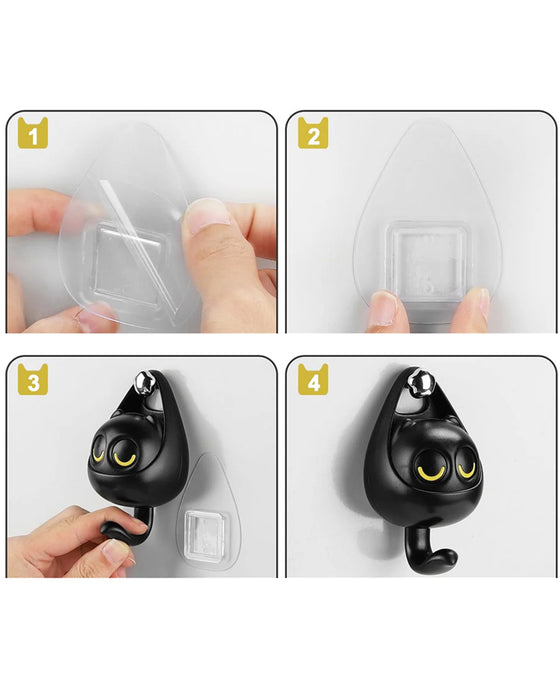 1

2

3

4