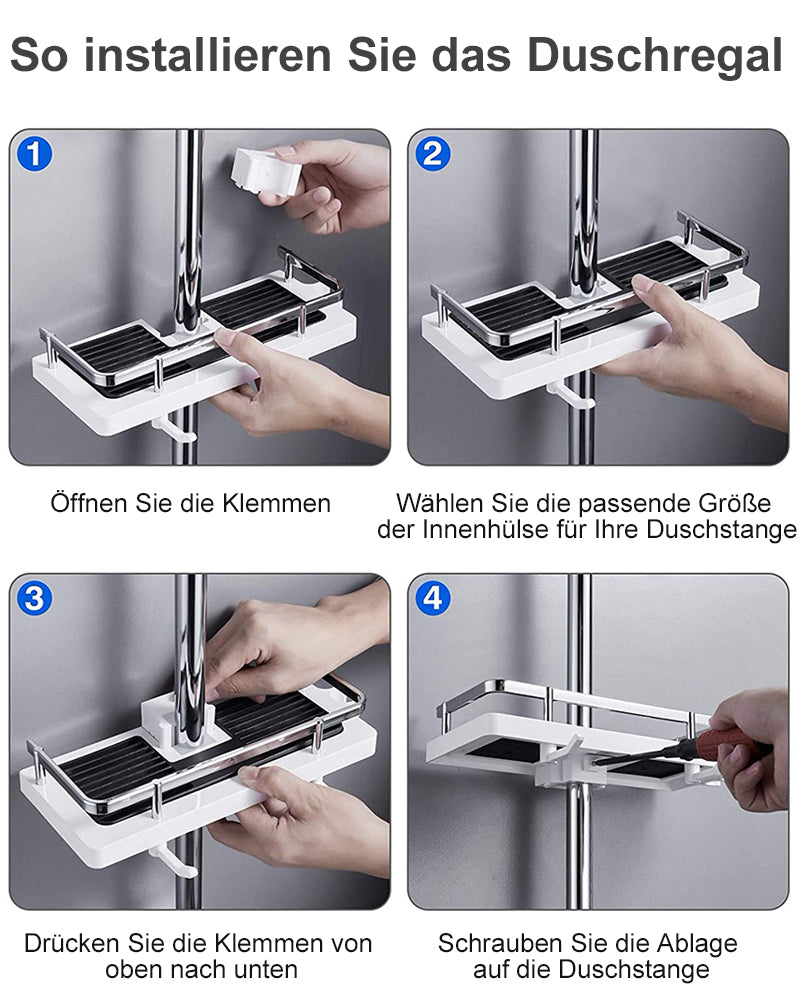 So installieren Sie das Duschregal

1

Öffnen Sie die Klemmen

2

Wählen Sie die passende Größe der Innenhülse für Ihre Duschstange

3

Drücken Sie die Klemmen von oben nach unten

4

Schrauben Sie die Ablage auf die Duschstange